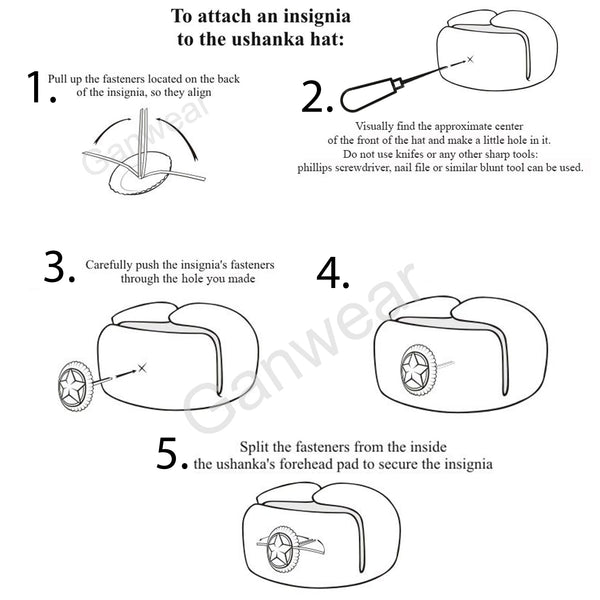 To attach an insignia to the ushanka hat:

1. Pull up the fasteners located on the back of the insignia, so they align

Ganwear

2. Visually find the approximate center of the front of the hat and make a little hole in it. Do not use knifes or any other sharp tools: phillips screwdriver, nail file or similar blunt tool can be used.

3. Carefully push the insignia's fasteners through the hole you made

4.

Ganwear

5. Split the fasteners from the inside the ushanka's forehead pad to secure the insignia