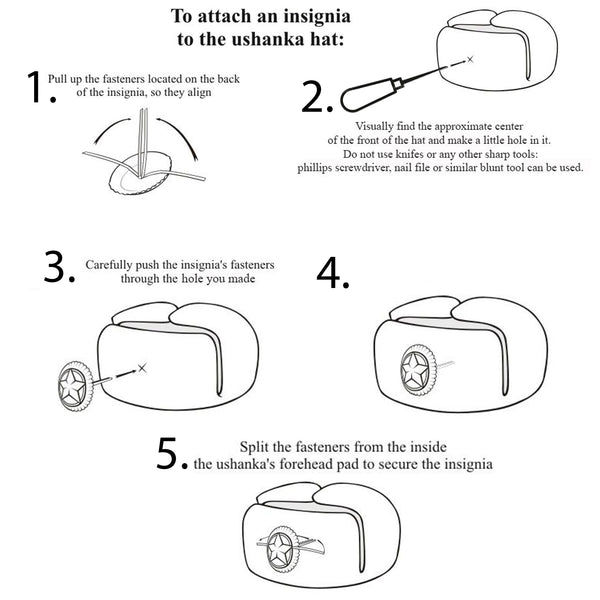 To attach an insignia to the ushanka hat:

1. Pull up the fasteners located on the back of the insignia, so they align

2. Visually find the approximate center of the front of the hat and make a little hole in it. Do not use knifes or any other sharp tools: phillips screwdriver, nail file or similar blunt tool can be used.

3. Carefully push the insignia's fasteners through the hole you made

4.

5. Split the fasteners from the inside the ushanka's forehead pad to secure the insignia